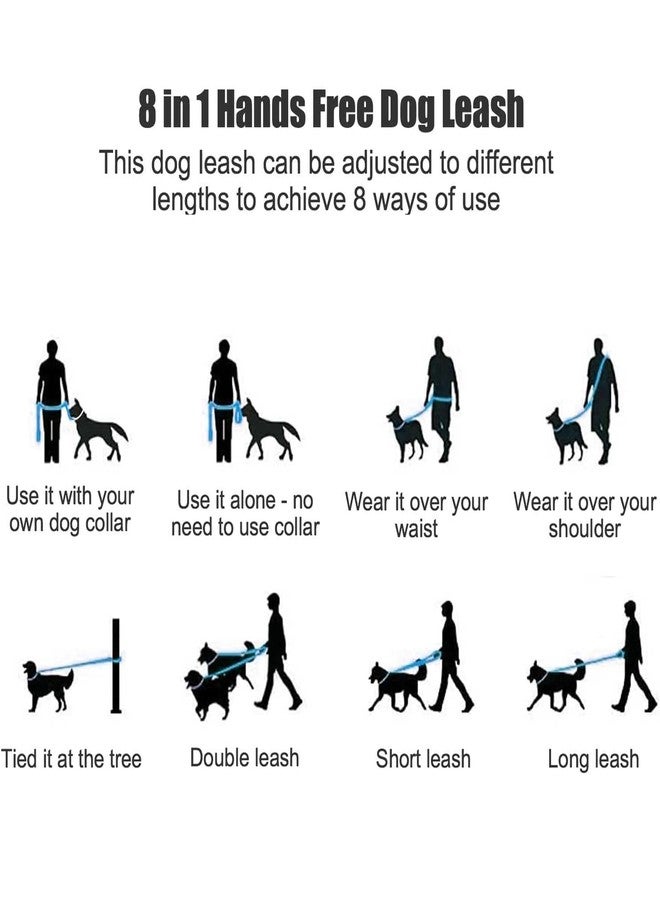 8 in 1 Hands Free Dog Leash

This dog leash can be adjusted to different lengths to achieve 8 ways of use

Use it with your own dog collar

Use it alone - no need to use collar

Wear it over your waist

Wear it over your shoulder

Tied it at the tree

Double leash

Short leash

Long leash